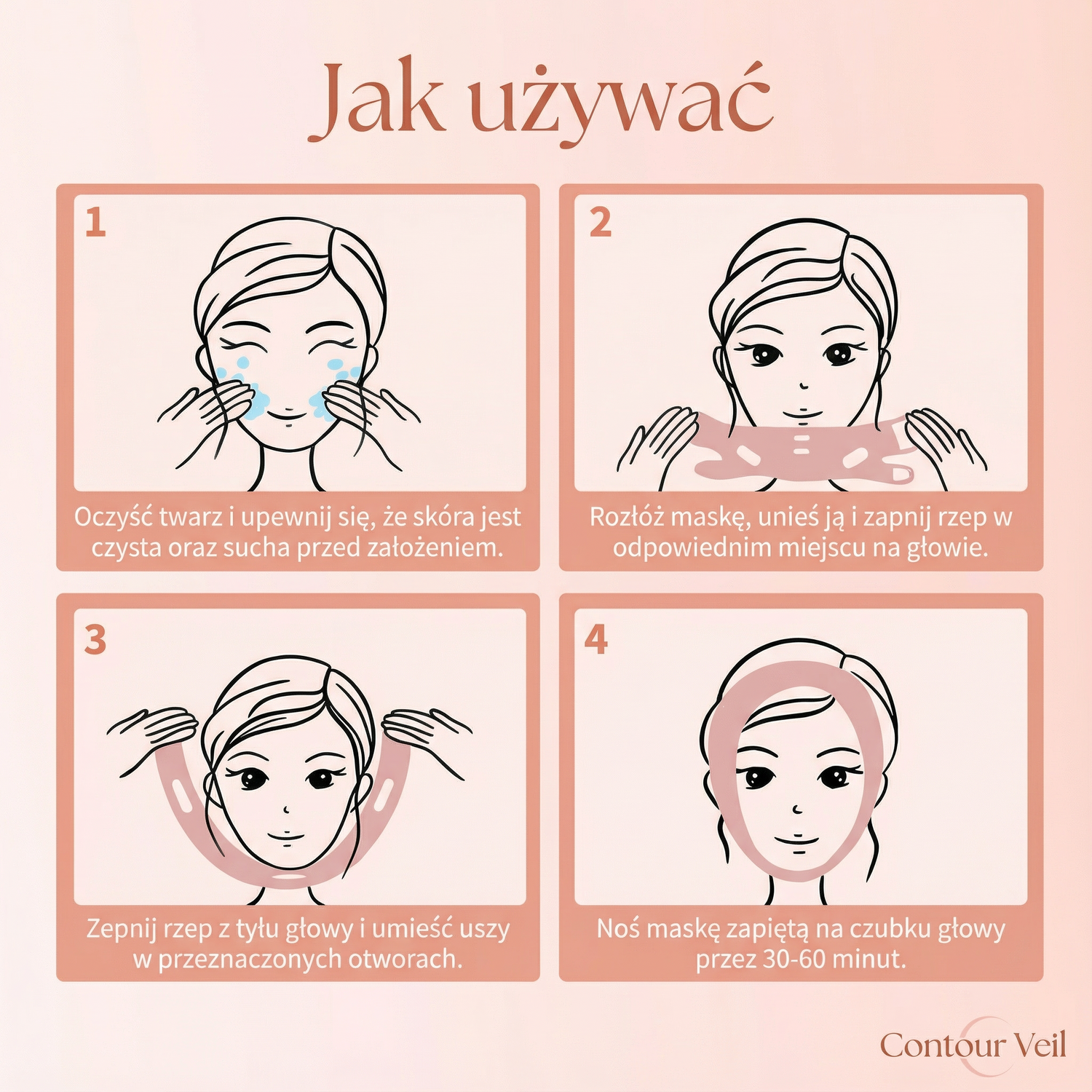 Jak używać

1

Oczyść twarz i upewnij się, że skóra jest czysta oraz sucha przed założeniem.

2

Rozłóż maskę, unieś ją i zapnij rzep w odpowiednim miejscu na głowie.

3

Zepnij rzep z tyłu głowy i umieść uszy w przeznaczonych otworach.

4

Noś maskę zapiętą na czubku głowy przez 30-60 minut.

Contour Veil